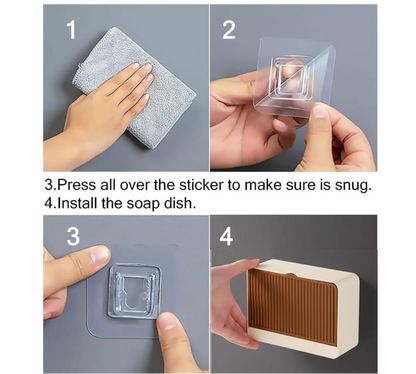 1

2

3.Press all over the sticker to make sure is snug.
4.Install the soap dish.

3

4