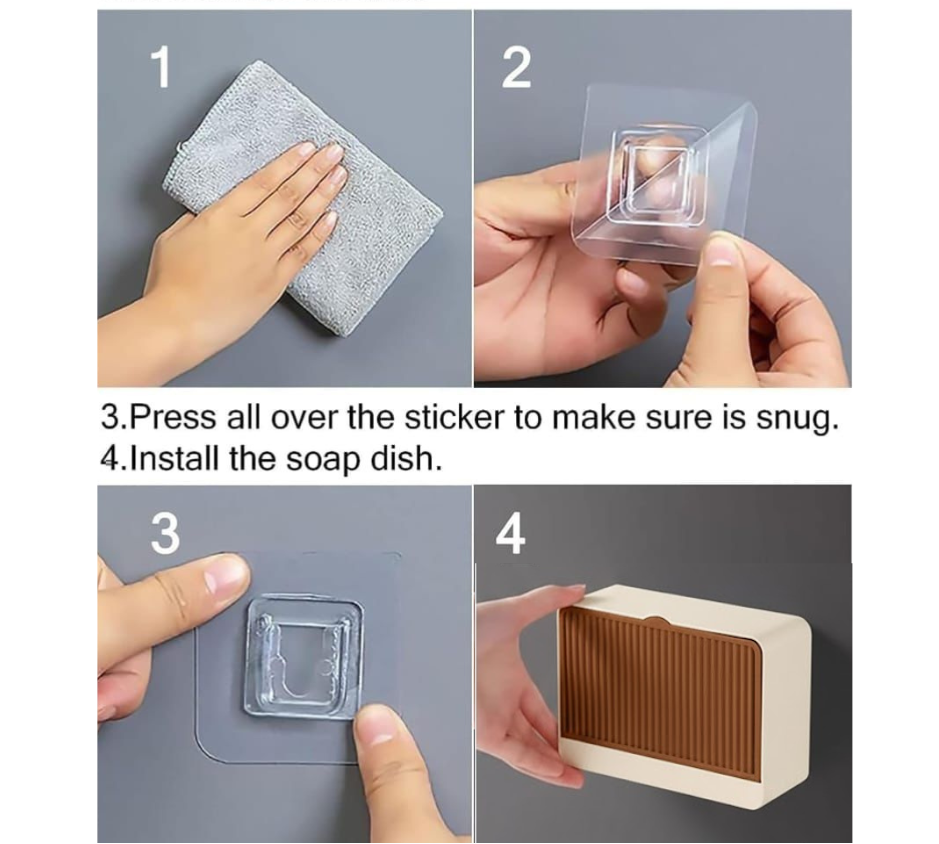 1

2

3.Press all over the sticker to make sure is snug.
4.Install the soap dish.

3

4